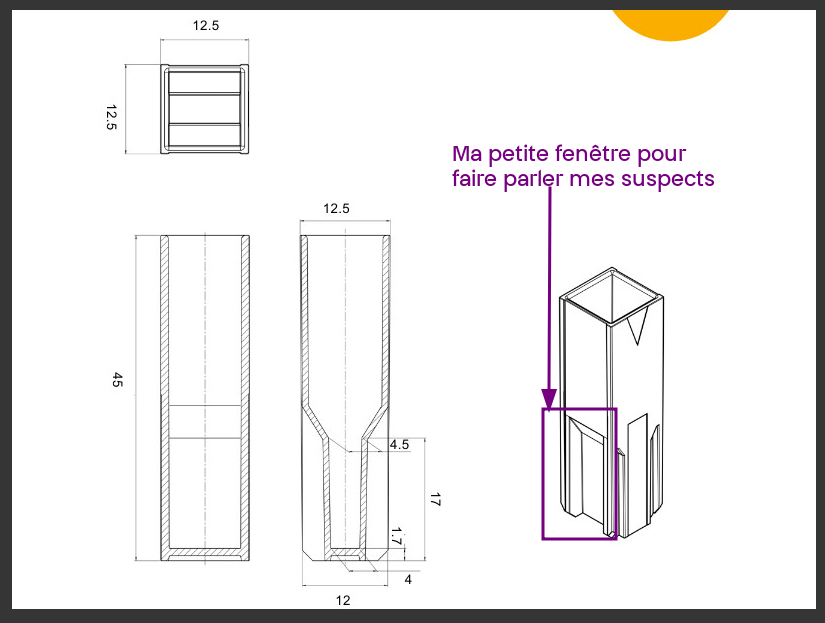 12.5

12.5

Ma petite fenêtre pour faire parler mes suspects

12.5

45

4.5

17

1.7

4

12